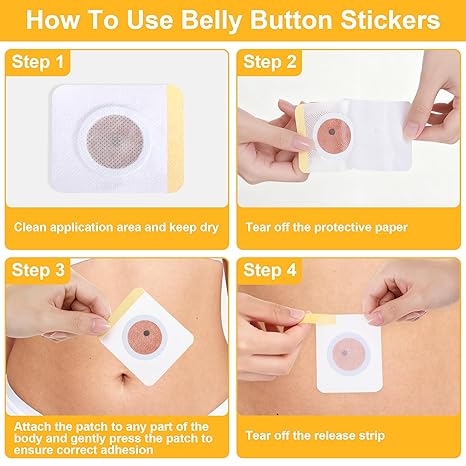 How To Use Belly Button Stickers

Step 1

Clean application area and keep dry

Step 2

Tear off the protective paper

Step 3

Attach the patch to any part of the body and gently press the patch to ensure correct adhesion

Step 4

Tear off the release strip